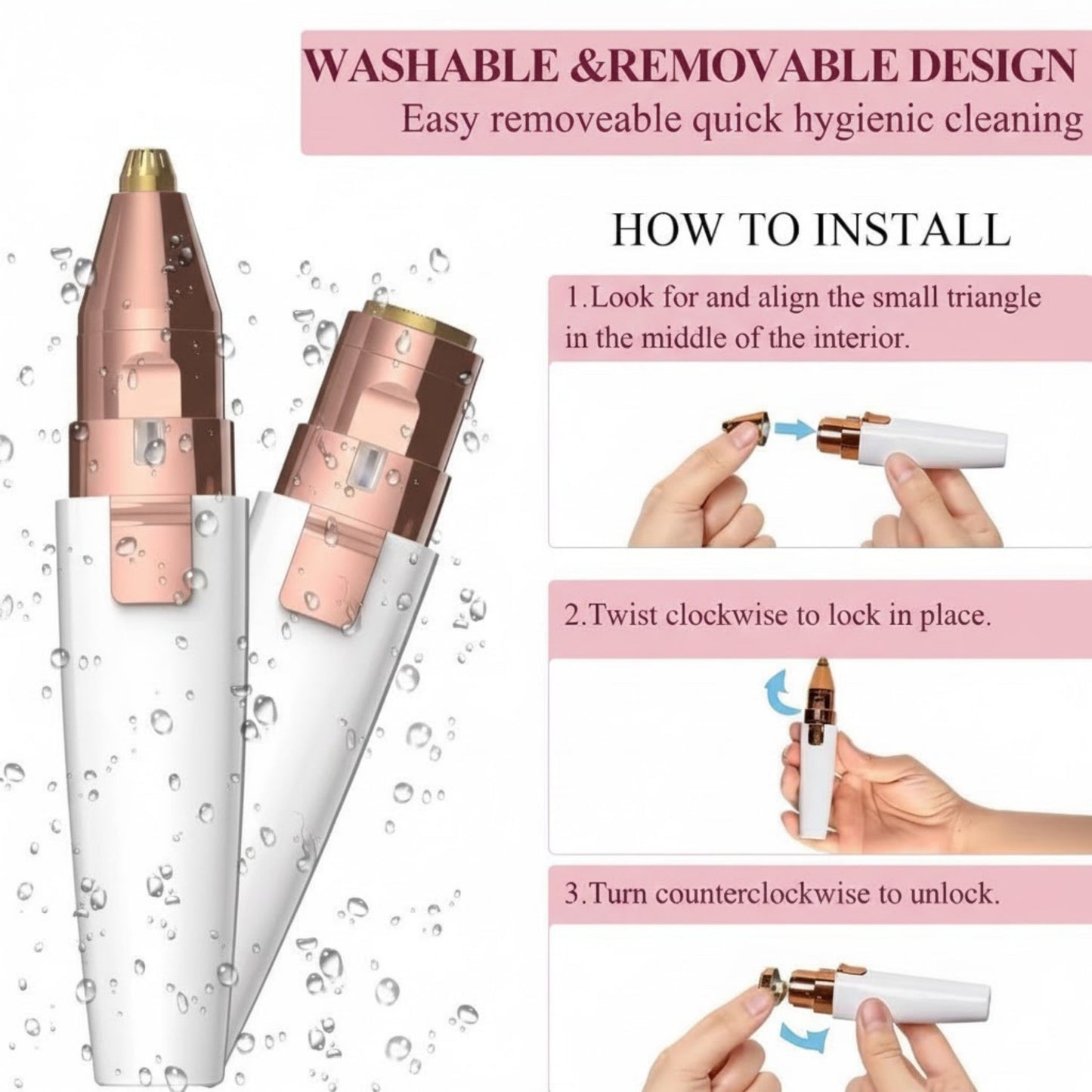 WASHABLE &REMOVABLE DESIGN
Easy removeable quick hygienic cleaning

HOW TO INSTALL

1.Look for and align the small triangle in the middle of the interior.

2.Twist clockwise to lock in place.

3.Turn counterclockwise to unlock.