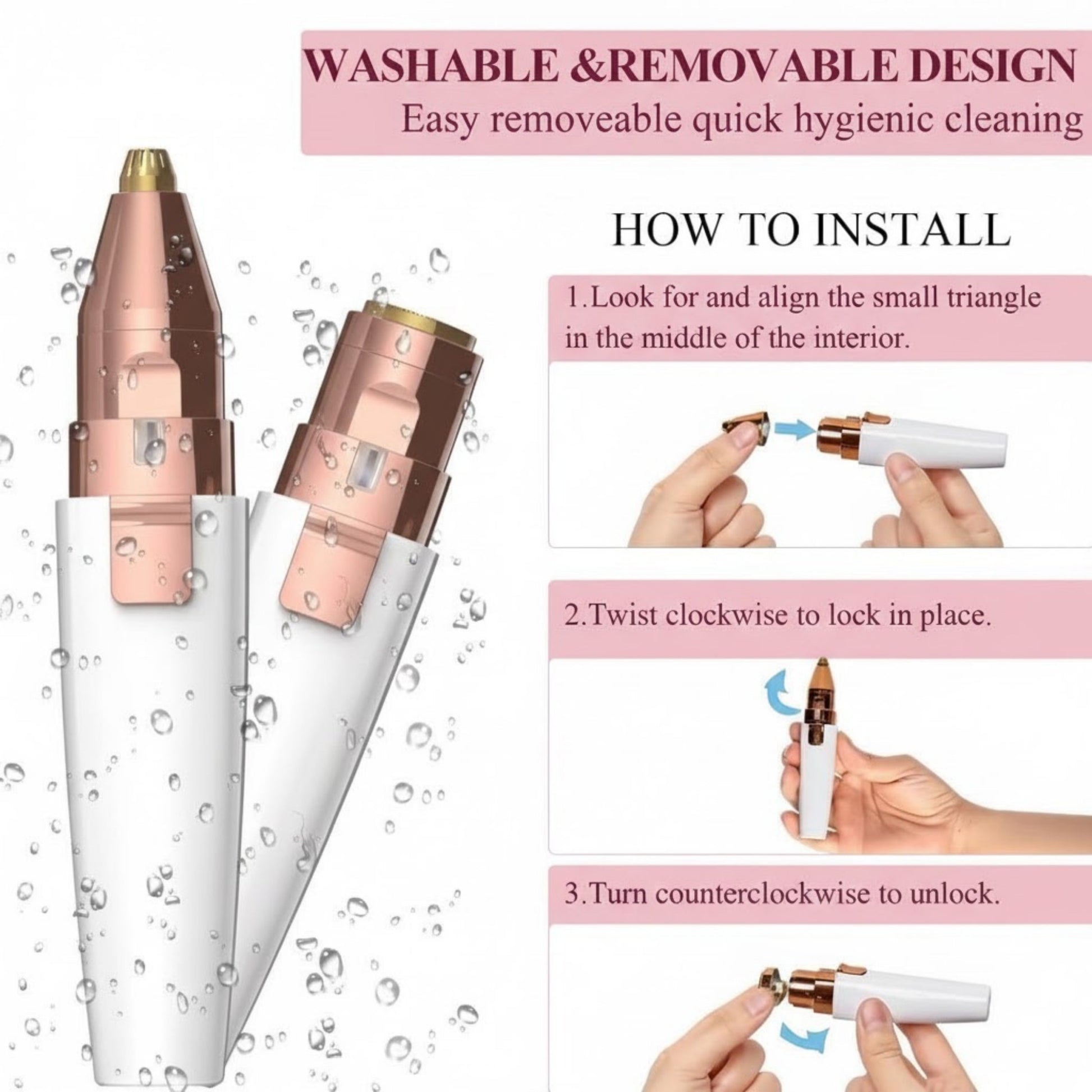 WASHABLE &REMOVABLE DESIGN
Easy removeable quick hygienic cleaning

HOW TO INSTALL

1.Look for and align the small triangle in the middle of the interior.

2.Twist clockwise to lock in place.

3.Turn counterclockwise to unlock.